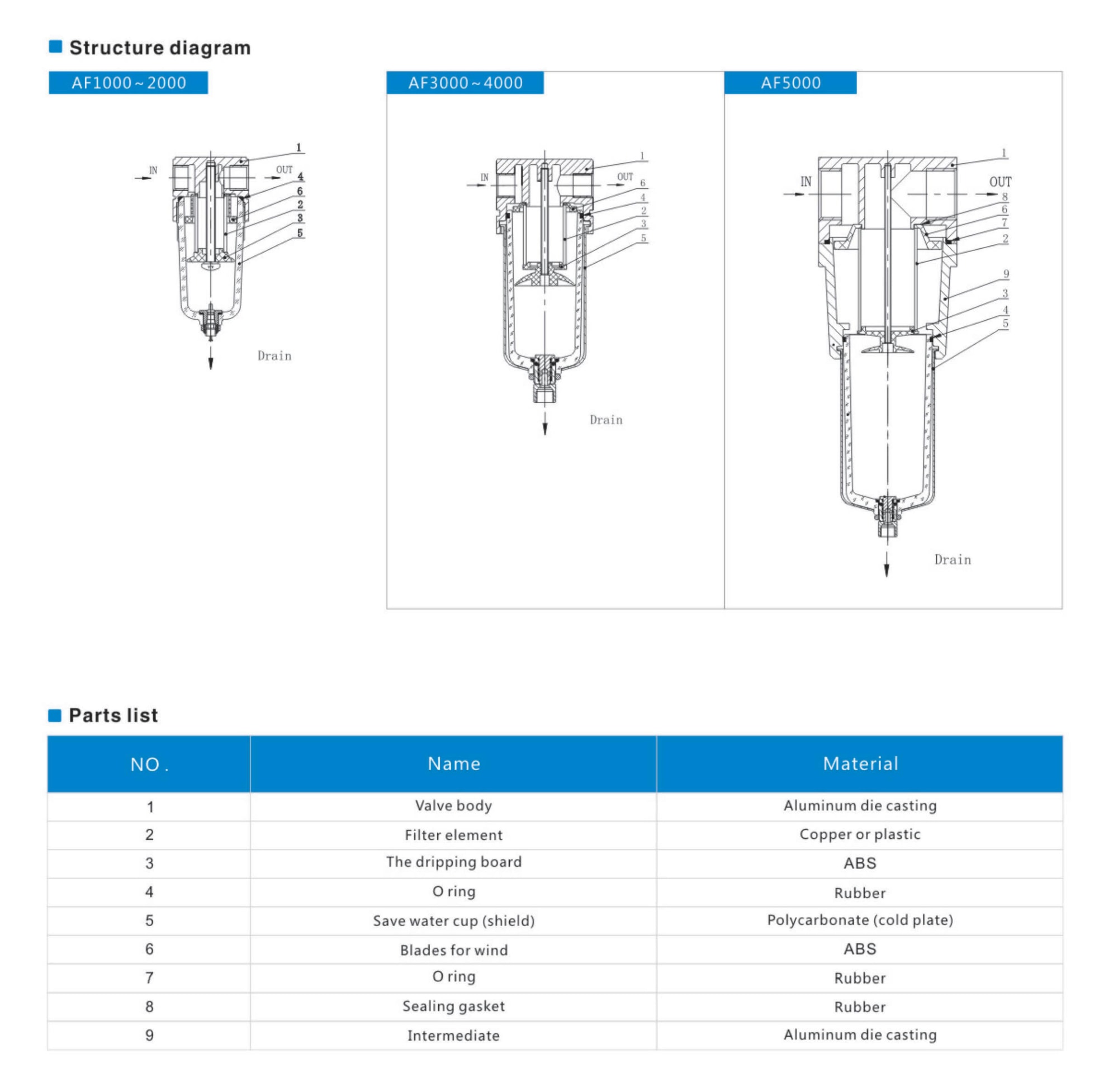 Structure diagram

AF1000～2000

IN
OUT
1
4
6
2
3
5
Drain

AF3000～4000

IN
OUT
1
6
4
2
3
5
Drain

AF5000

IN
OUT
1
8
6
7
2
9
3
4
5
Drain

Parts list

| NO. | Name | Material |
|---|---|---|
| 1 | Valve body | Aluminum die casting |
| 2 | Filter element | Copper or plastic |
| 3 | The dripping board | ABS |
| 4 | O ring | Rubber |
| 5 | Save water cup (shield) | Polycarbonate (cold plate) |
| 6 | Blades for wind | ABS |
| 7 | O ring | Rubber |
| 8 | Sealing gasket | Rubber |
| 9 | Intermediate | Aluminum die casting |